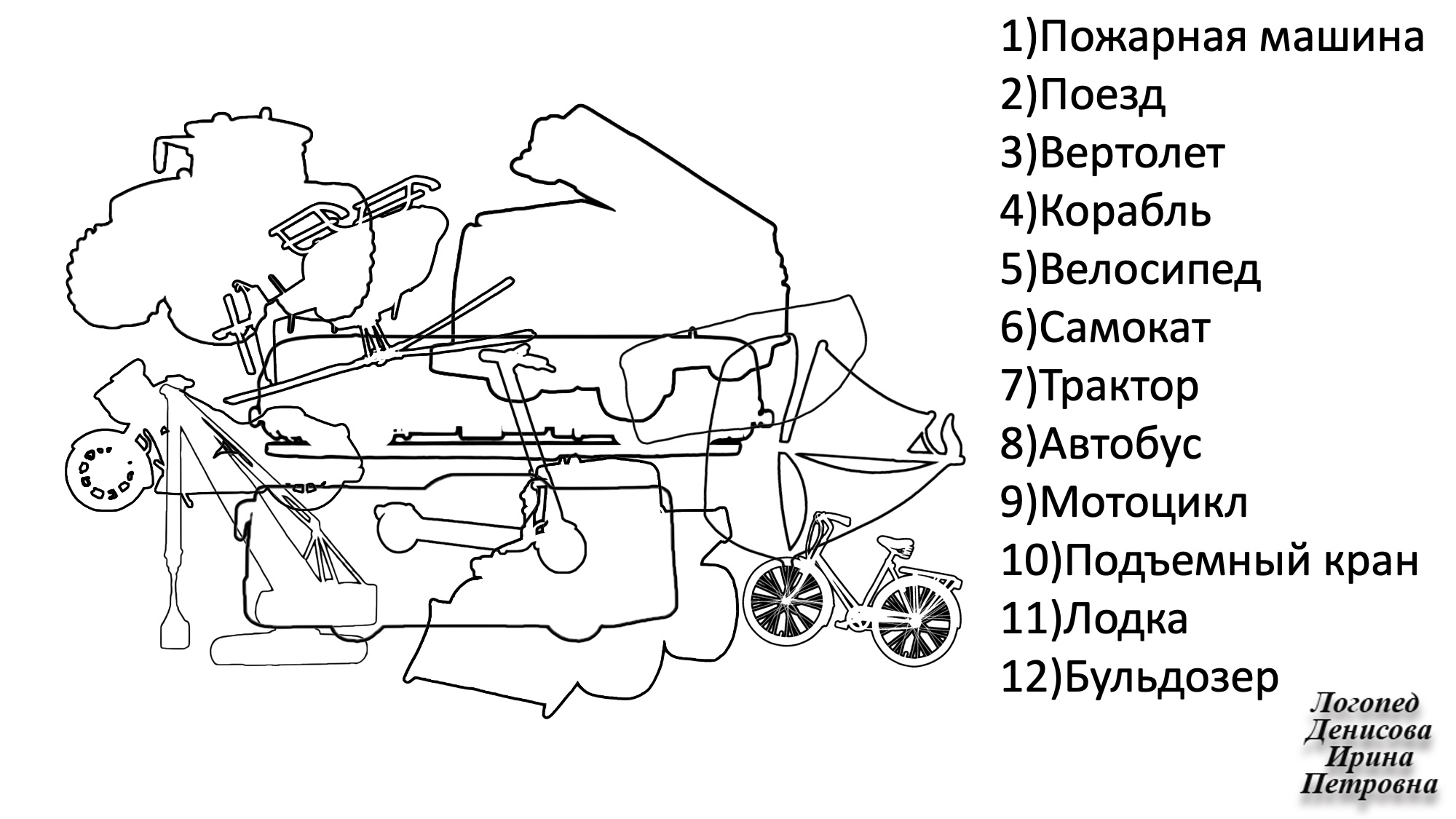 1)Пожарная машина
2)Поезд
3)Вертолет
4)Корабль
5)Велосипед
6)Самокат
7)Трактор
8)Автобус
9)Мотоцикл
10)Подъемный кран
11)Лодка
12)Бульдозер

Логопед
Денисова
Ирина
Петровна