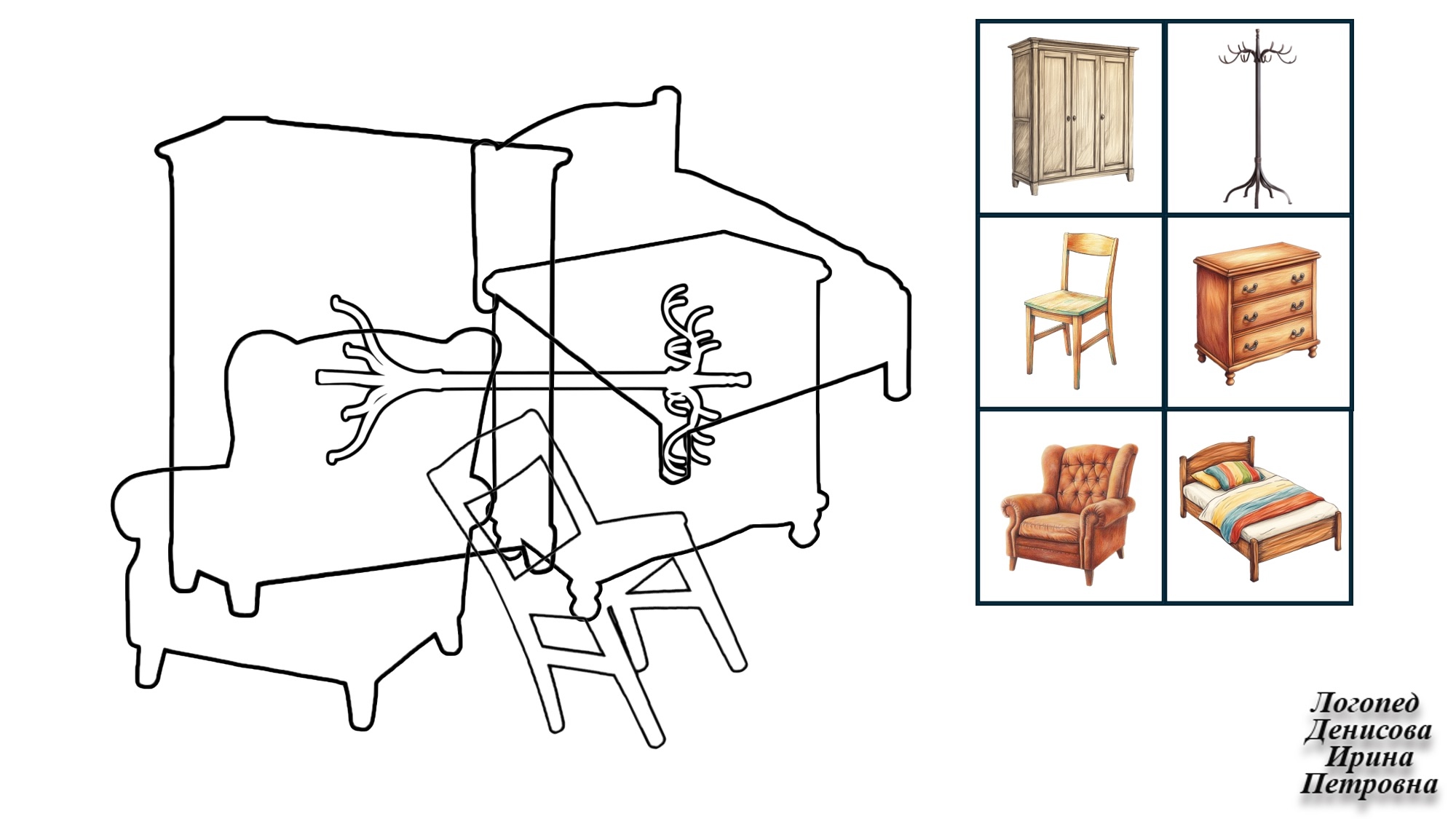 Логопед
Денисова
Ирина
Петровна