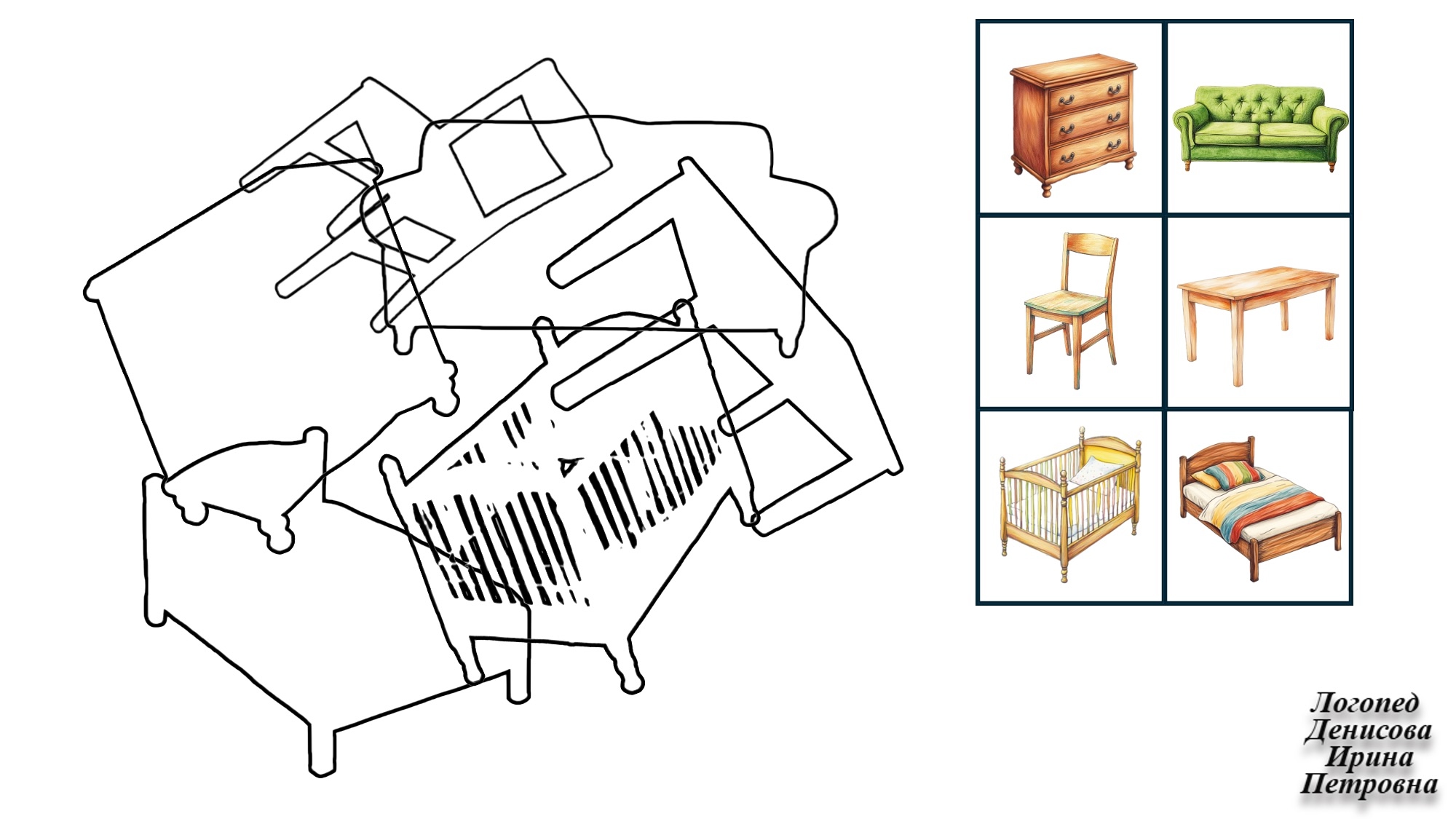 Логопед
Денисова
Ирина
Петровна