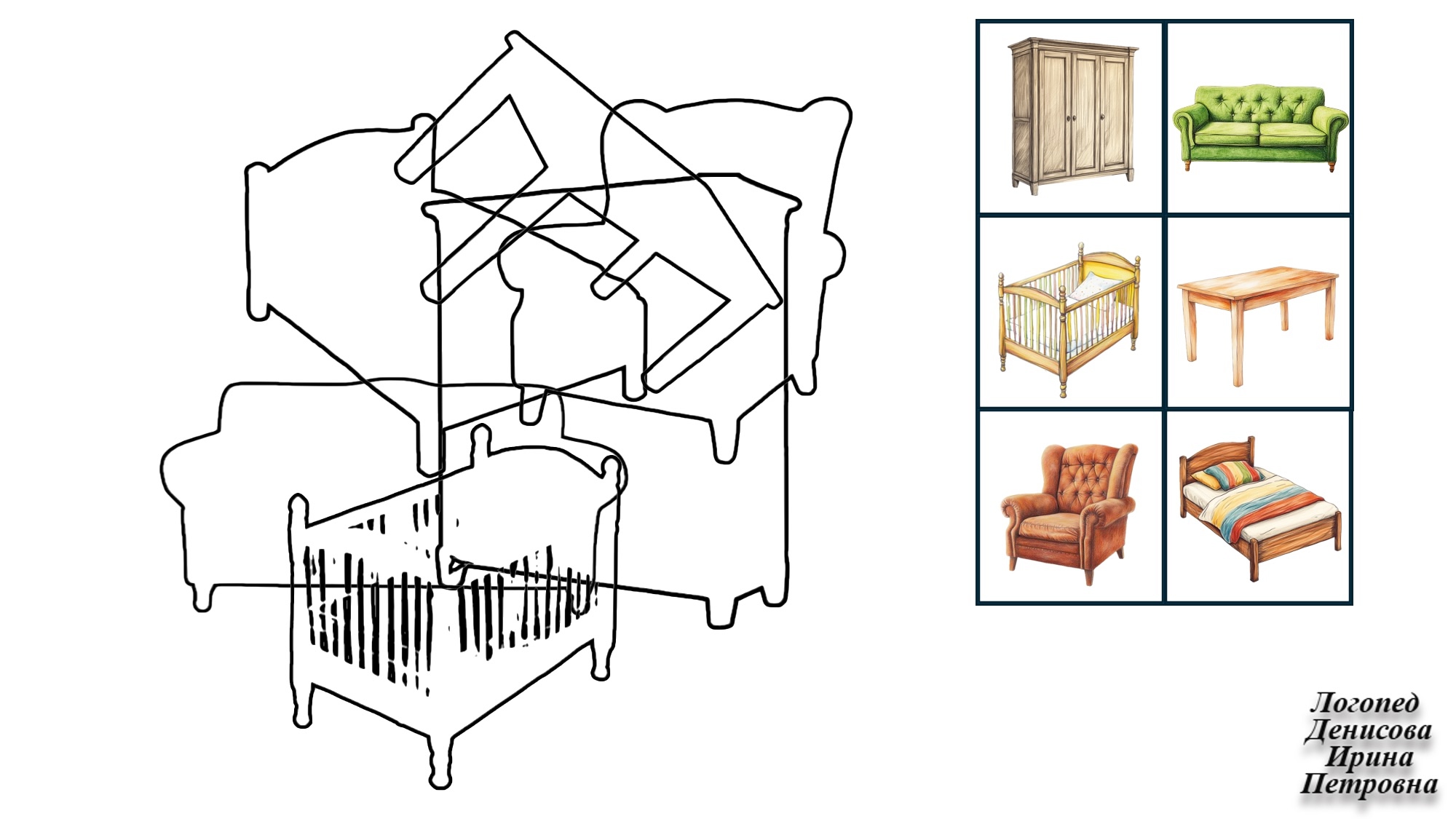 Логопед
Денисова
Ирина
Петровна