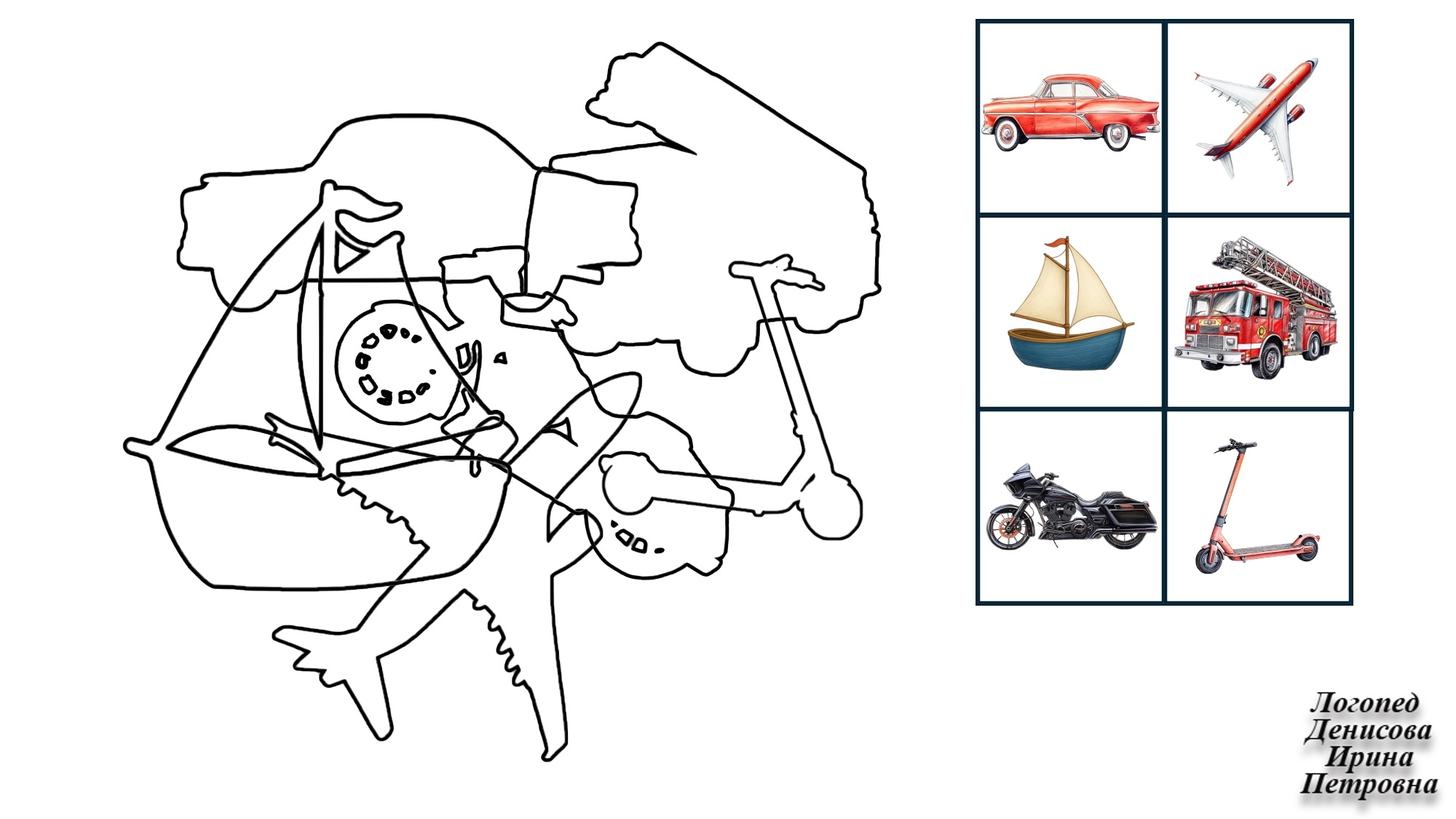 Логопед
Денисова
Ирина
Петровна