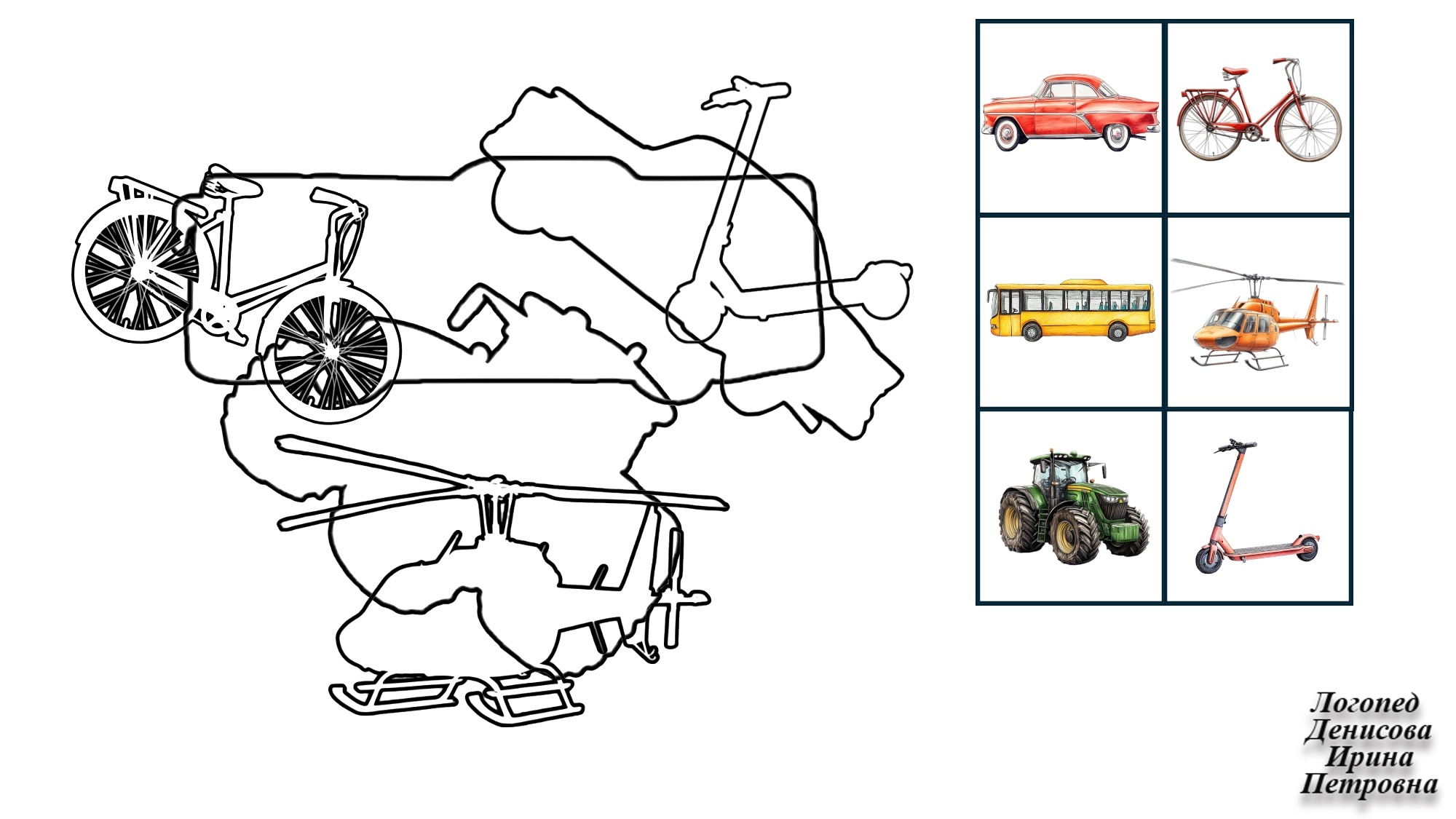 Логопед
Денисова
Ирина
Петровна