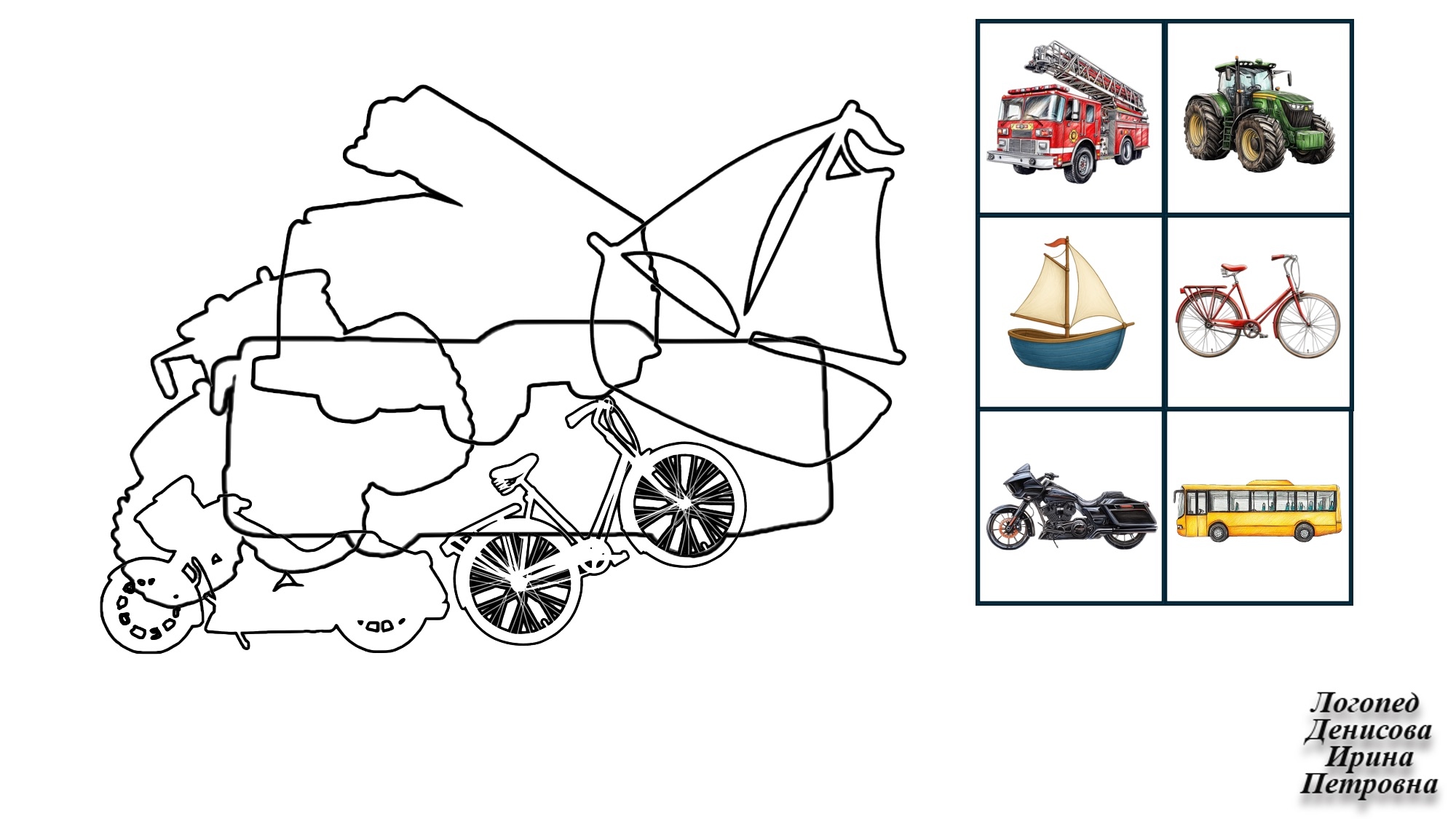 Логопед
Денисова
Ирина
Петровна