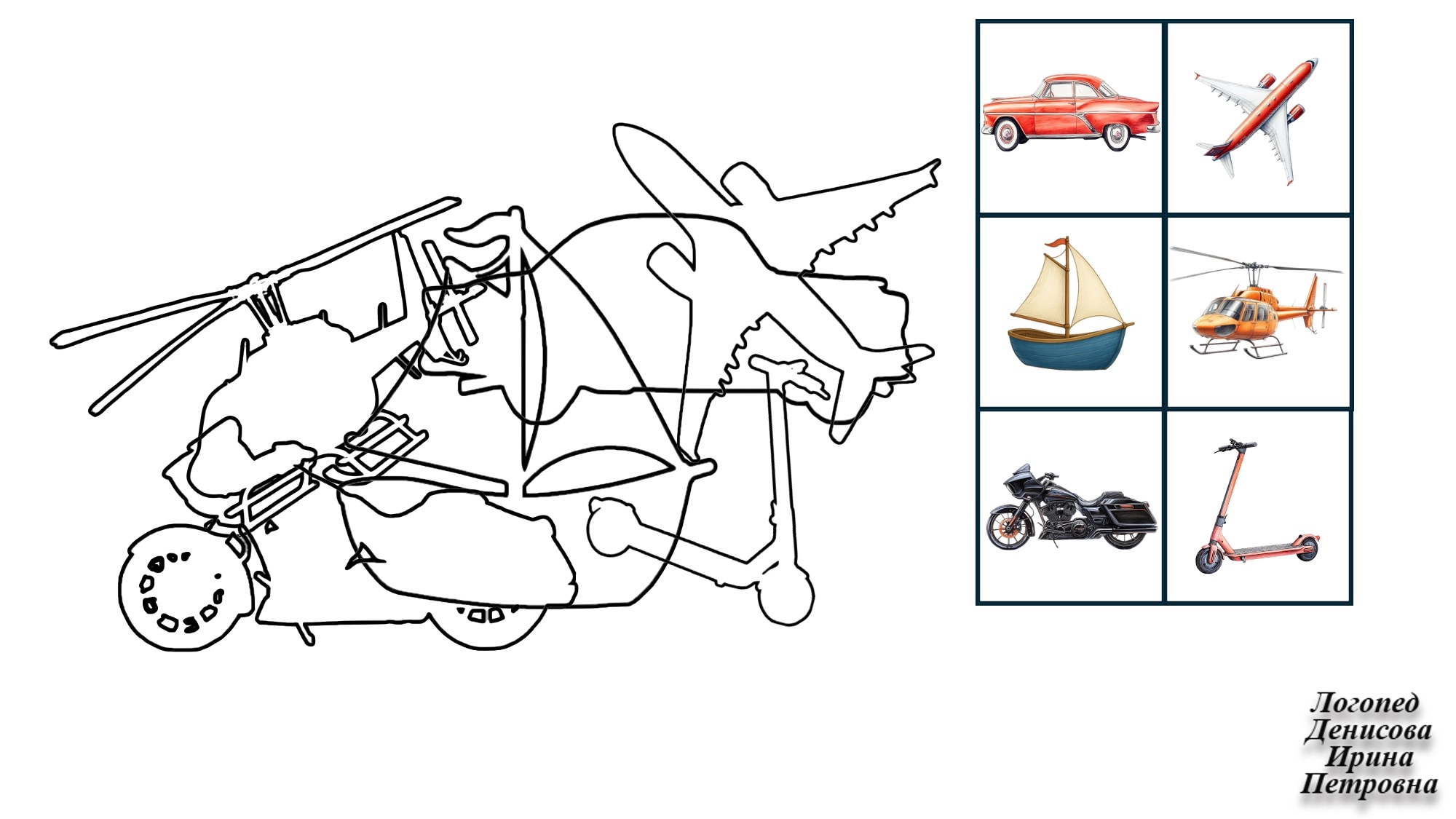 Логопед
Денисова
Ирина
Петровна