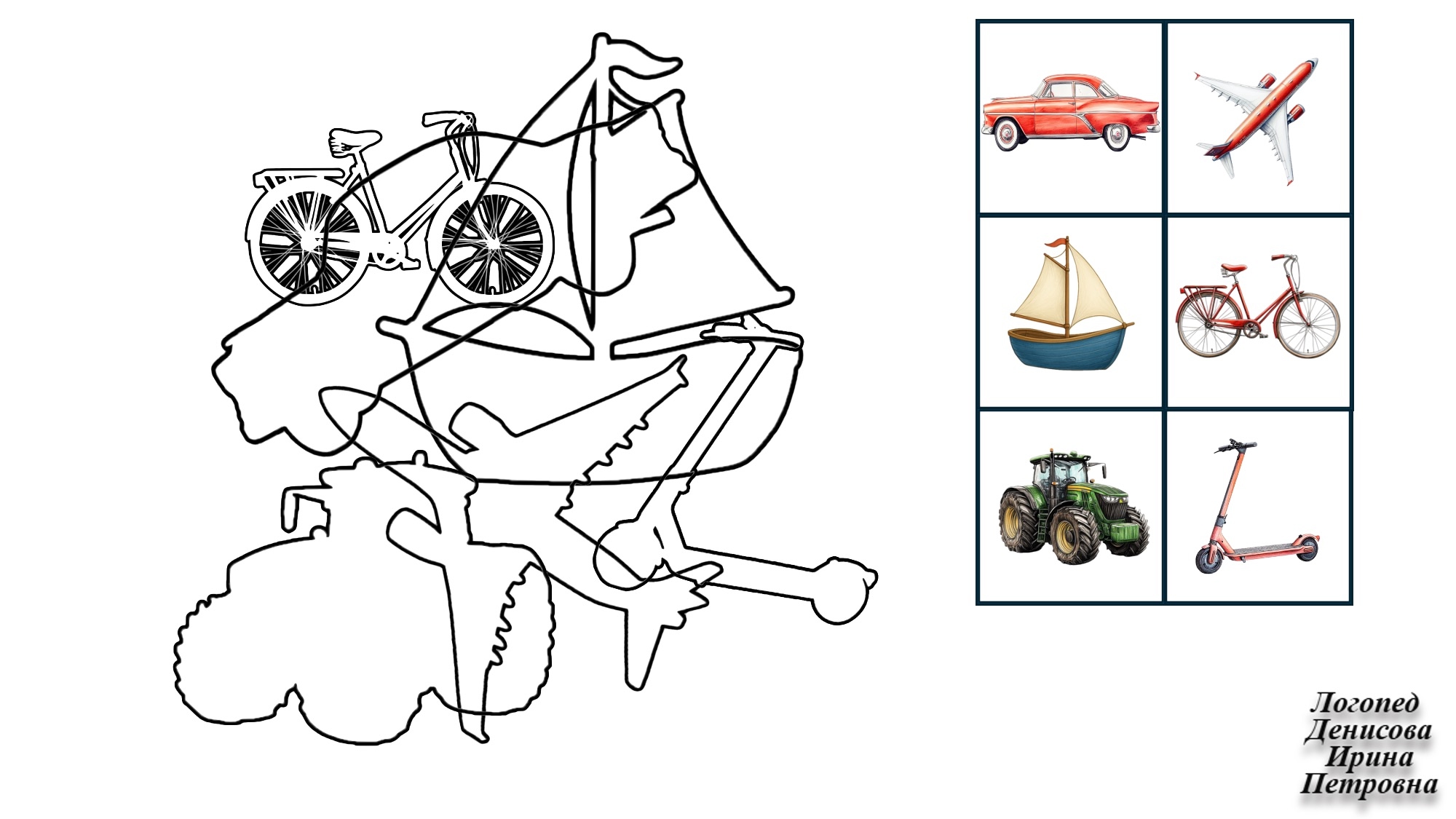 Логопед
Денисова
Ирина
Петровна