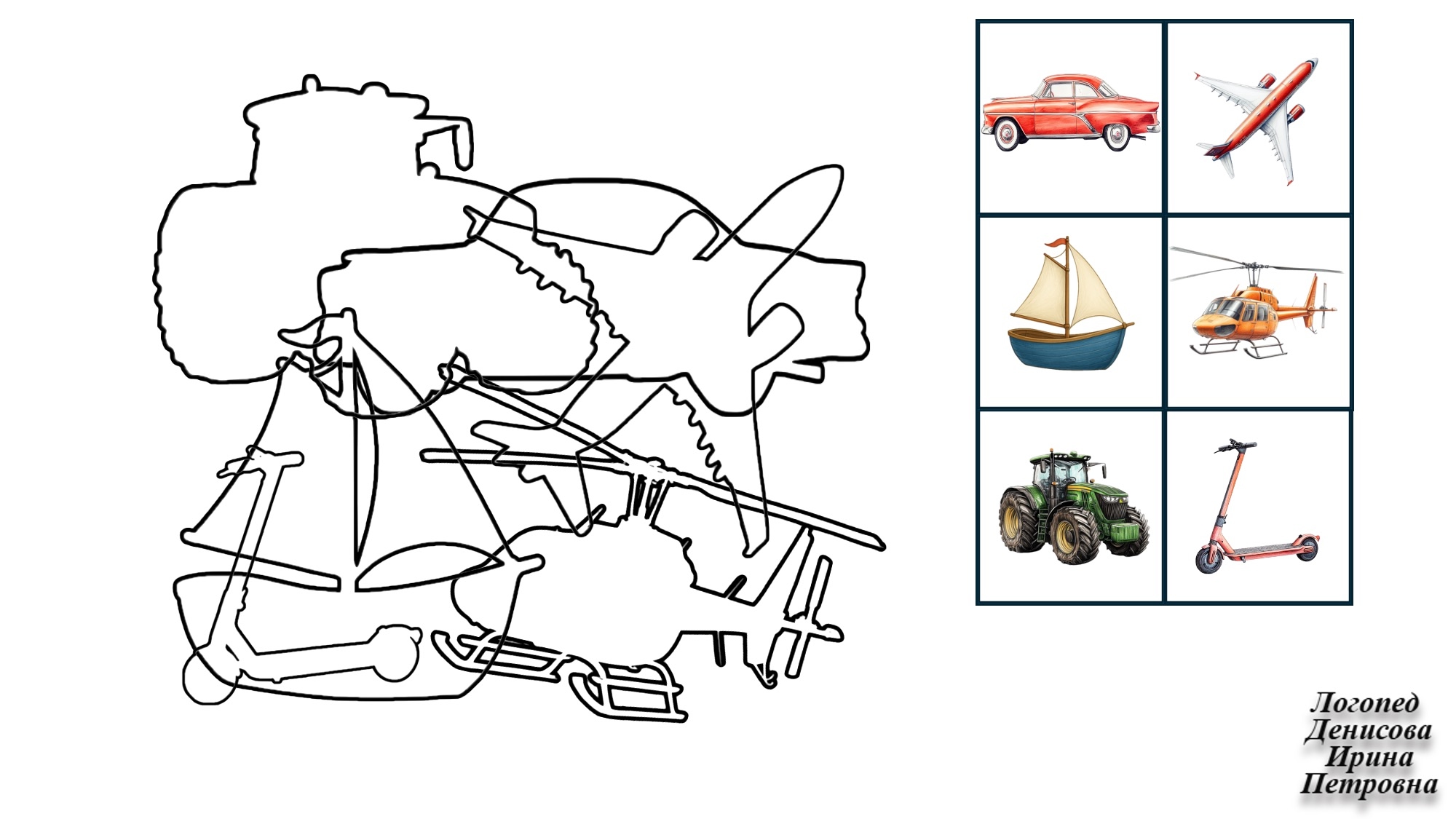 Логопед
Денисова
Ирина
Петровна