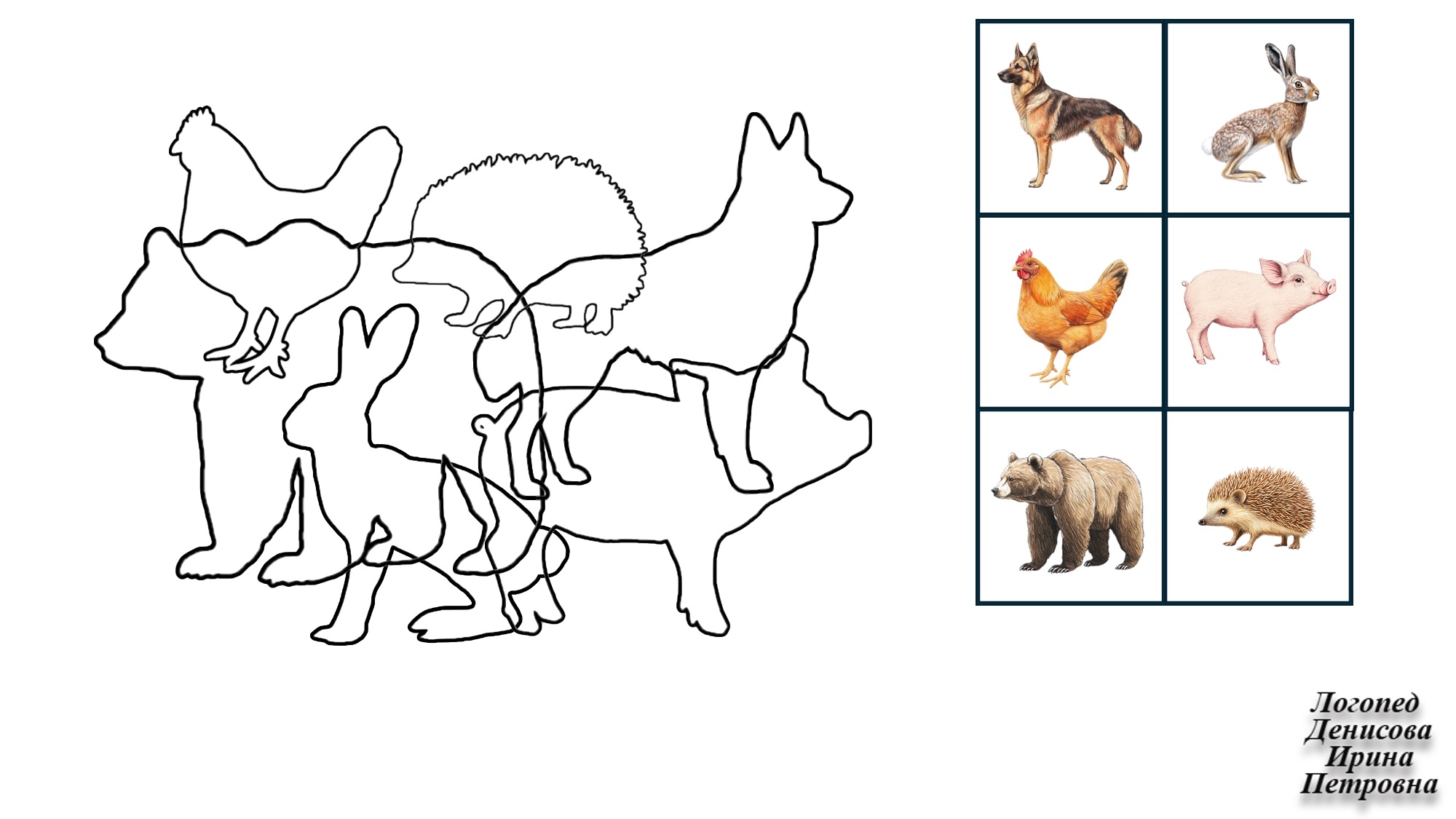 Логопед
Денисова
Ирина
Петровна