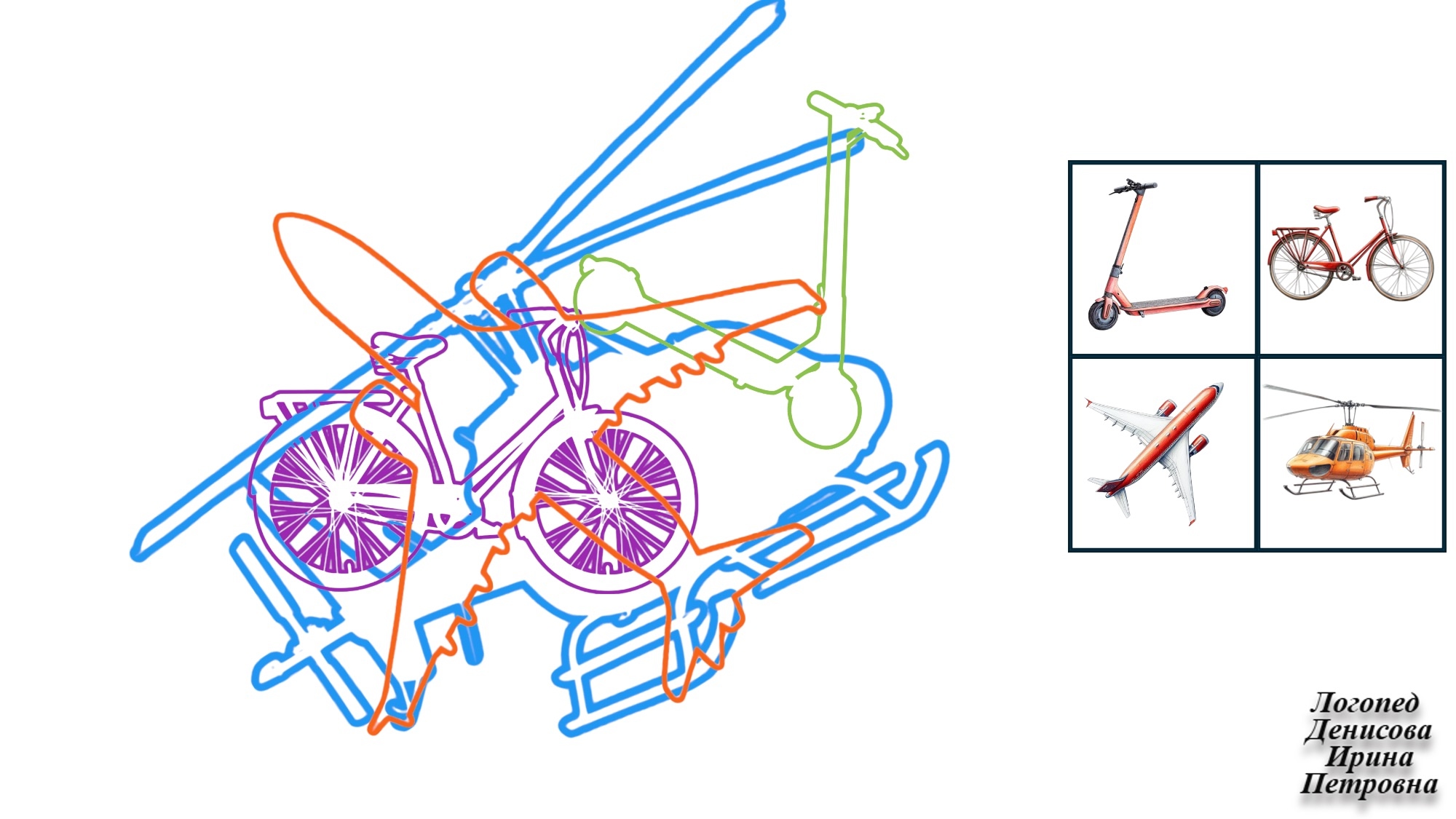 Логопед
Денисова
Ирина
Петровна