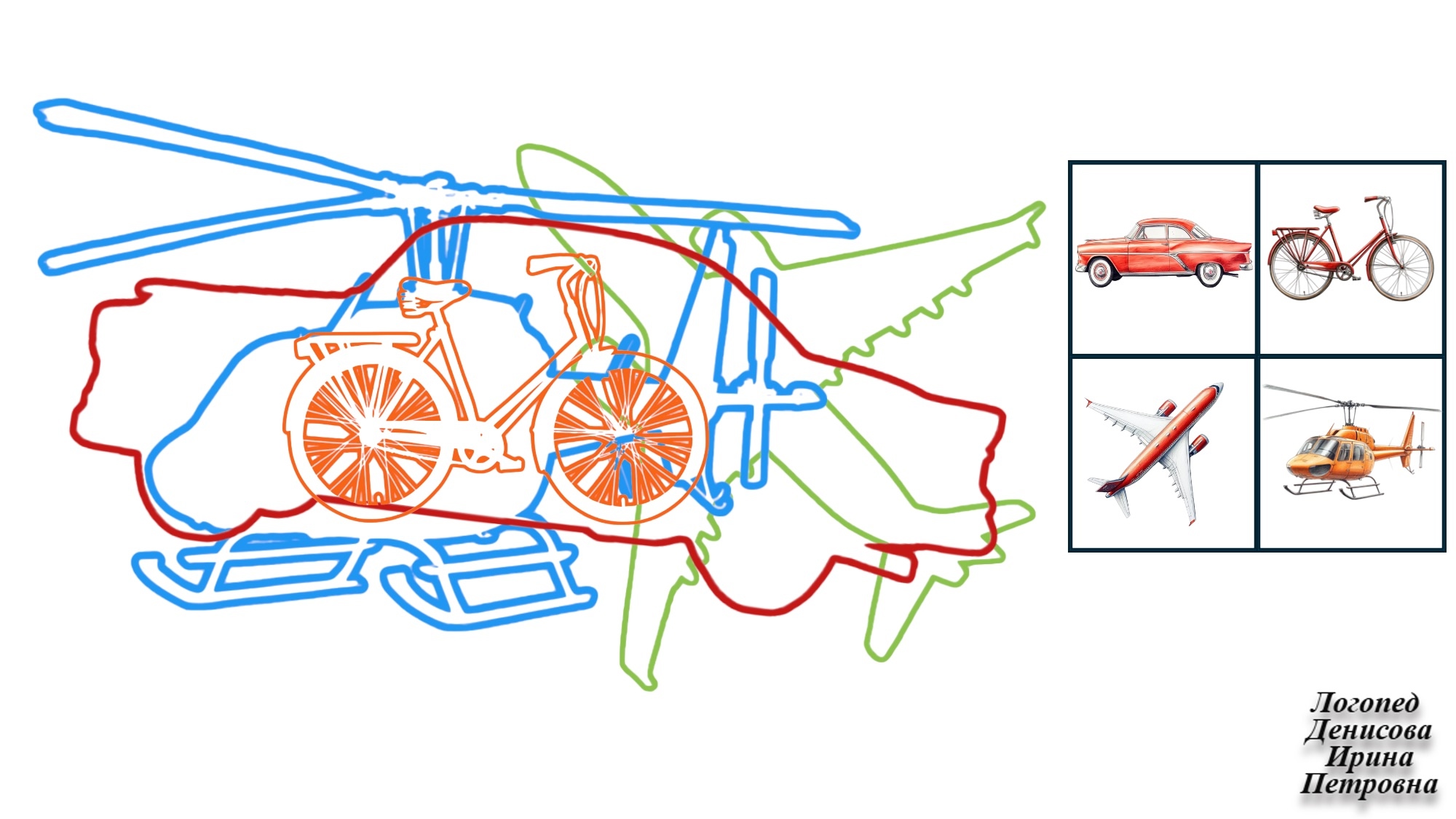 Логопед
Денисова
Ирина
Петровна