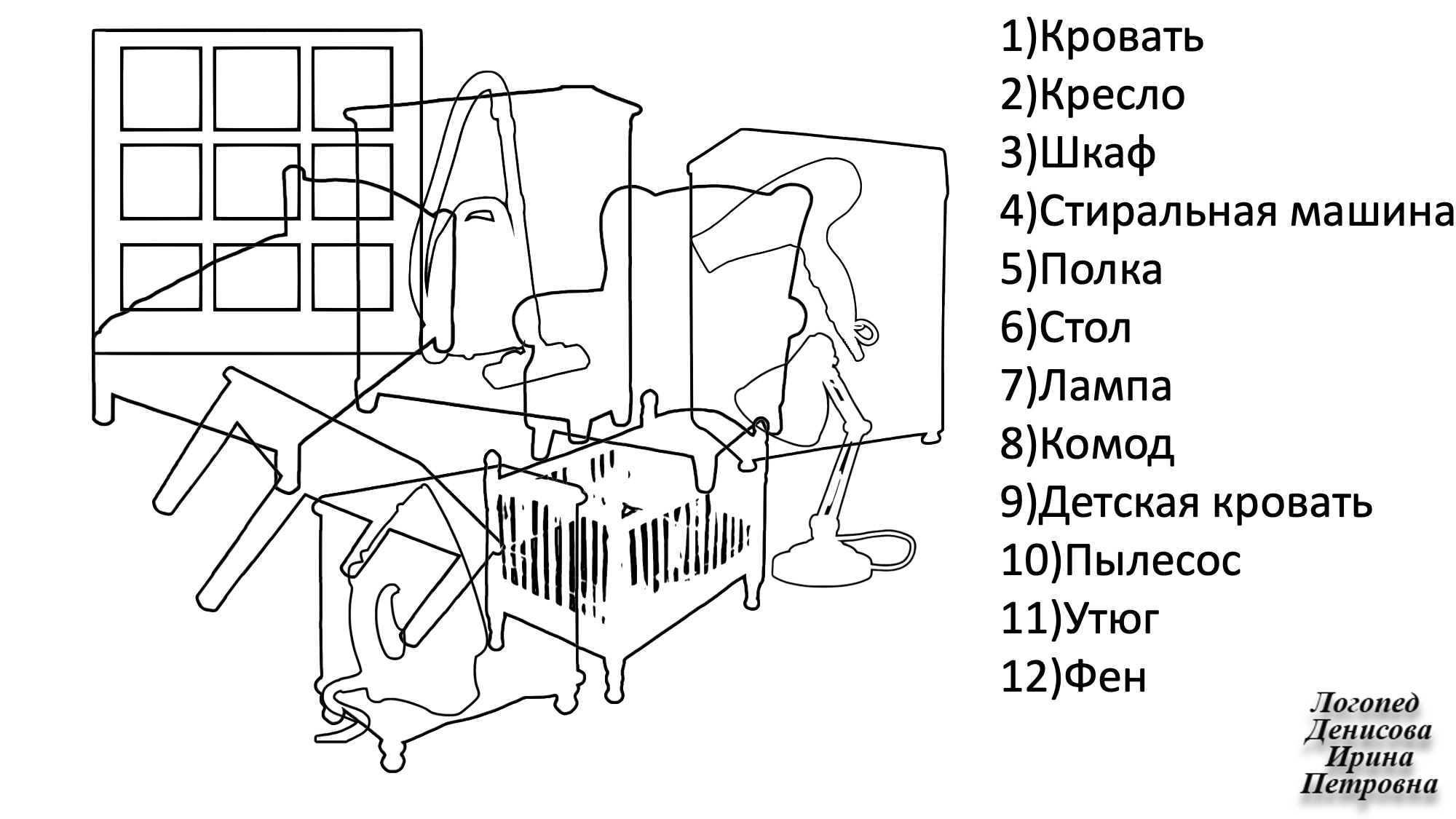 1)Кровать
2)Кресло
3)Шкаф
4)Стиральная машина
5)Полка
6)Стол
7)Лампа
8)Комод
9)Детская кровать
10)Пылесос
11)Утюг
12)Фен

Логопед
Денисова
Ирина
Петровна