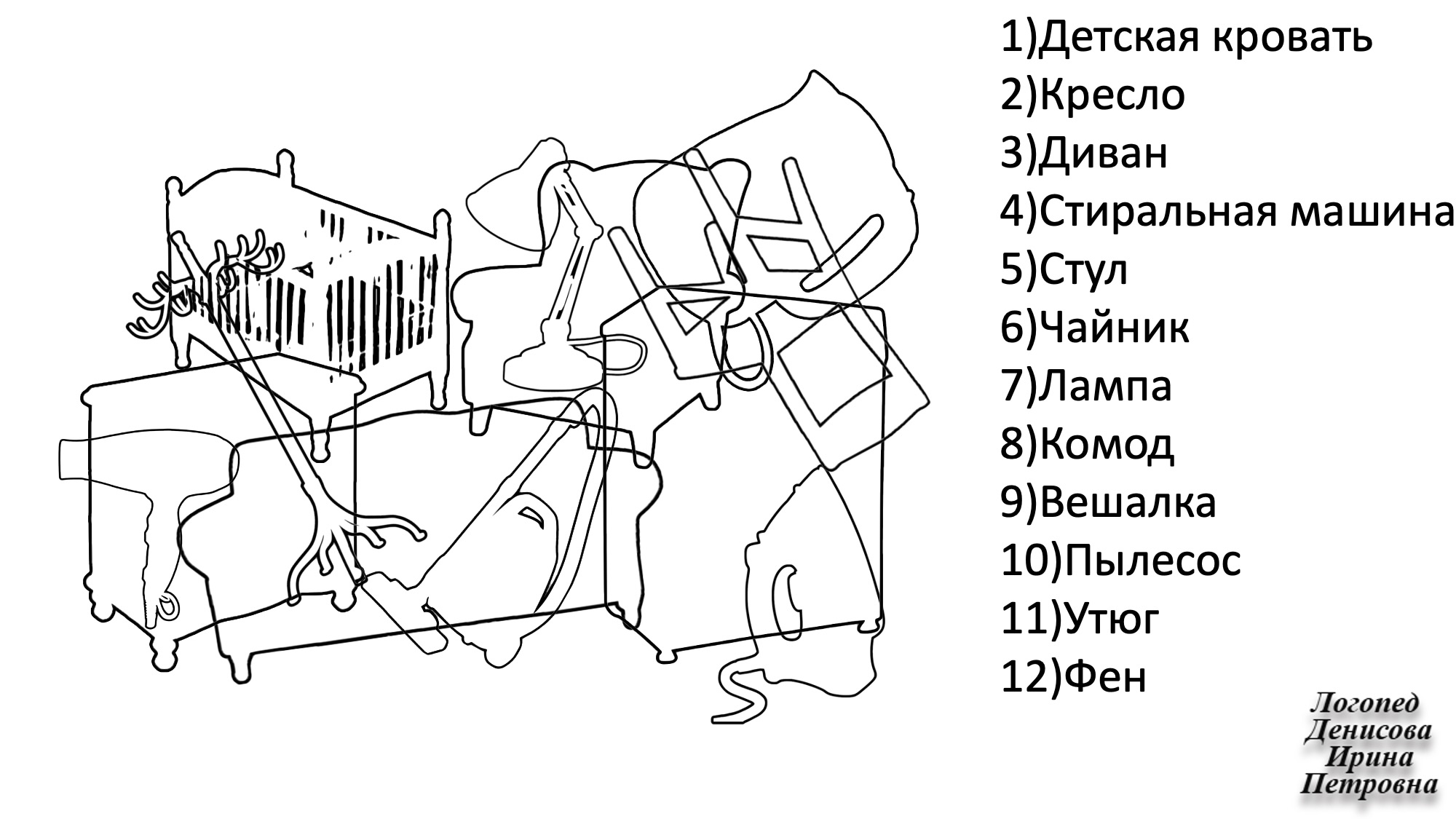 1)Детская кровать
2)Кресло
3)Диван
4)Стиральная машина
5)Стул
6)Чайник
7)Лампа
8)Комод
9)Вешалка
10)Пылесос
11)Утюг
12)Фен

Логопед
Денисова
Ирина
Петровна