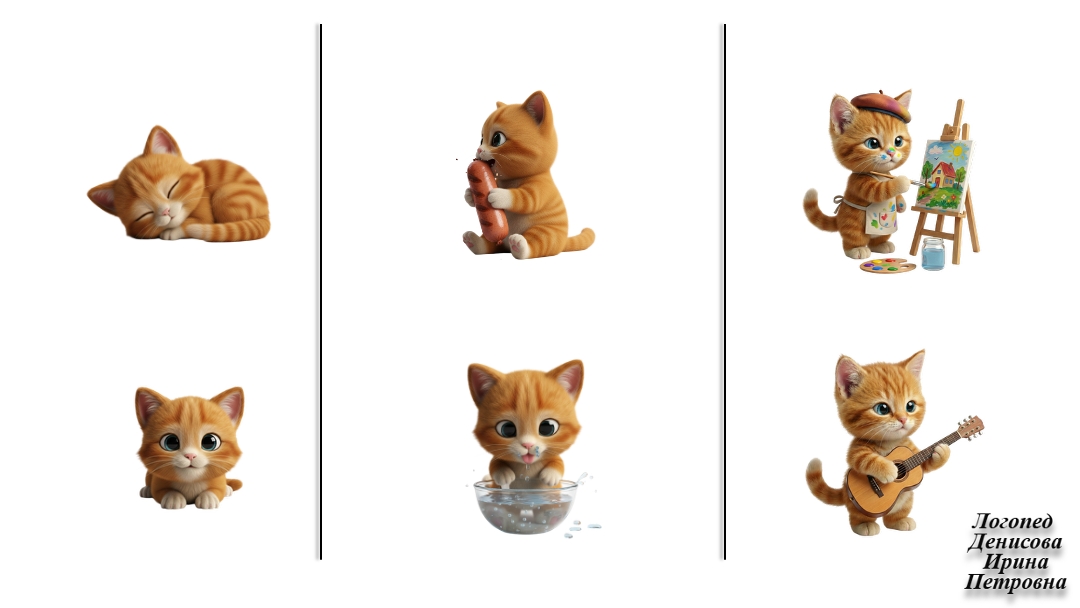 Логопед
Денисова
Ирина
Петровна